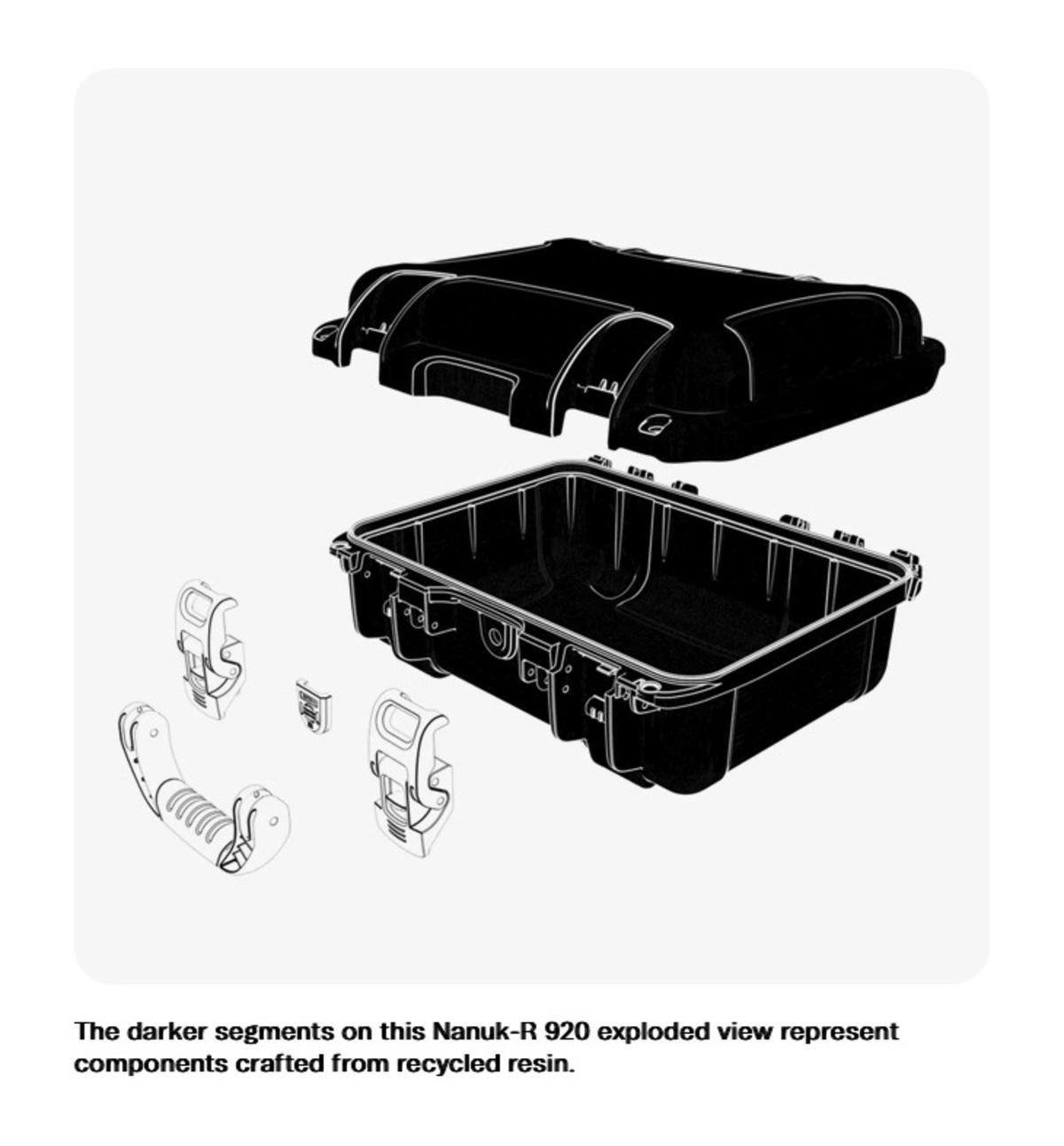 The darker segments on this Nanuk-R 920 exploded view represent components crafted from recycled resin.