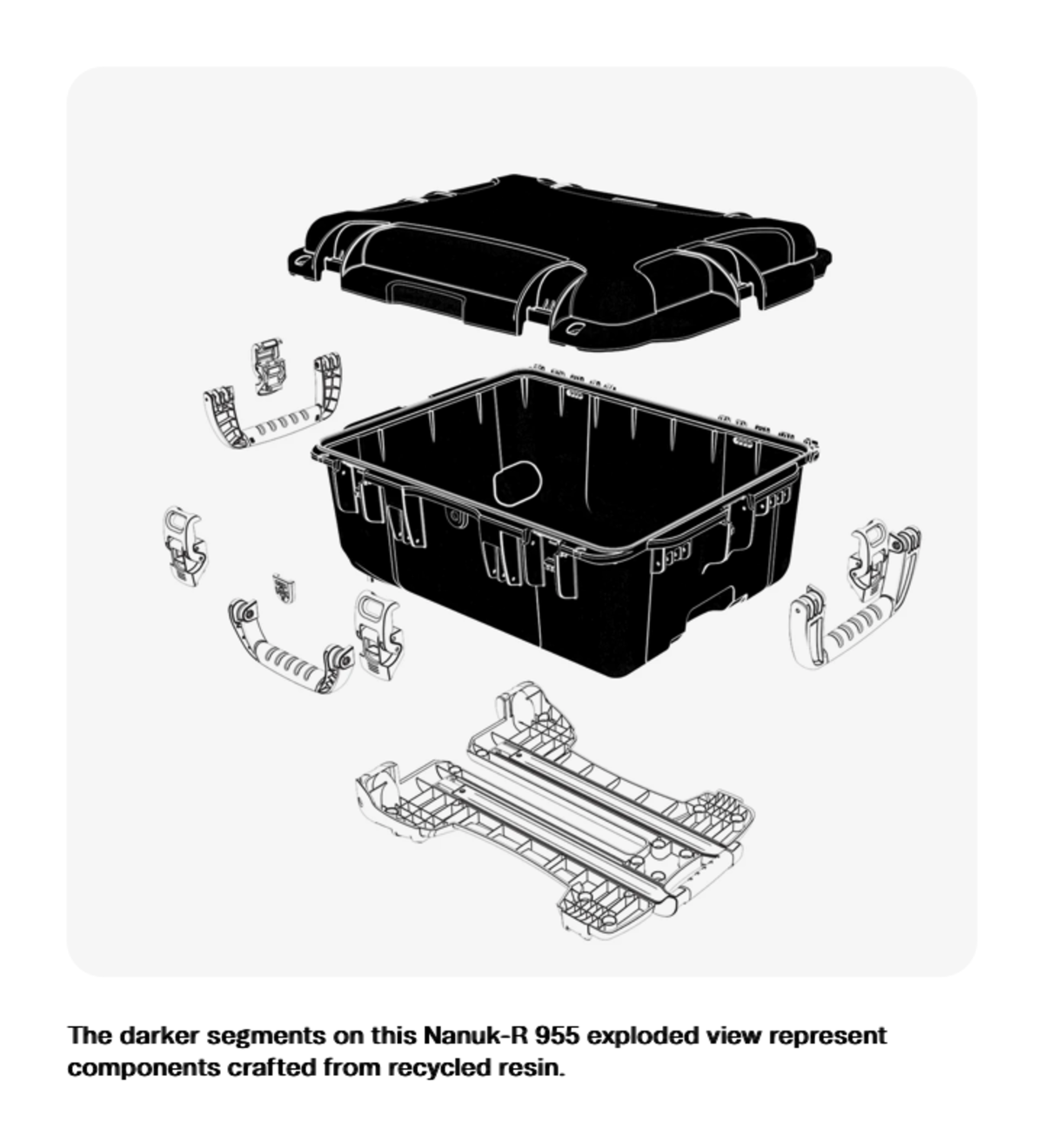 The darker segments on this Nanuk-R 955 exploded view represent components crafted from recycled resin.